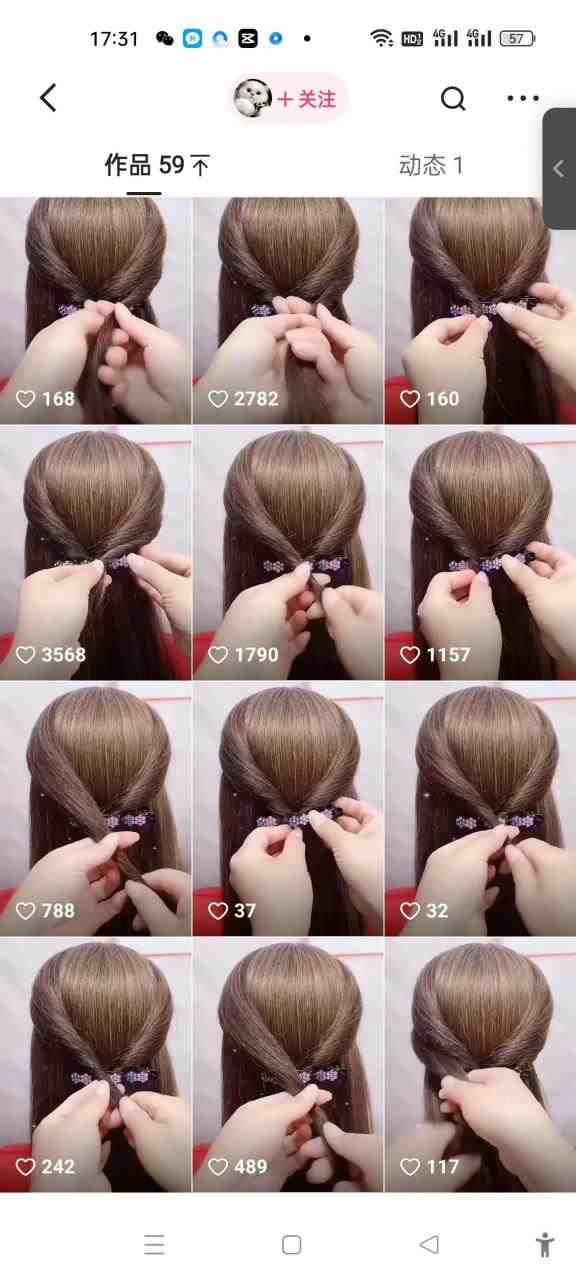 17:31 HD 4G 4G 57

＋关注

作品 59 动态 1

168
2782
160
3568
1790
1157
788
37
32
242
489
117